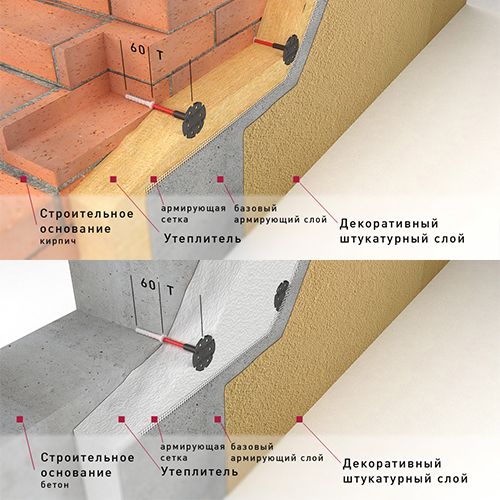 60 T

Строительное основание
кирпич

Утеплитель

армирующая сетка

базовый армирующий слой

Декоративный штукатурный слой

60 T

Строительное основание
бетон

Утеплитель

армирующая сетка

базовый армирующий слой

Декоративный штукатурный слой